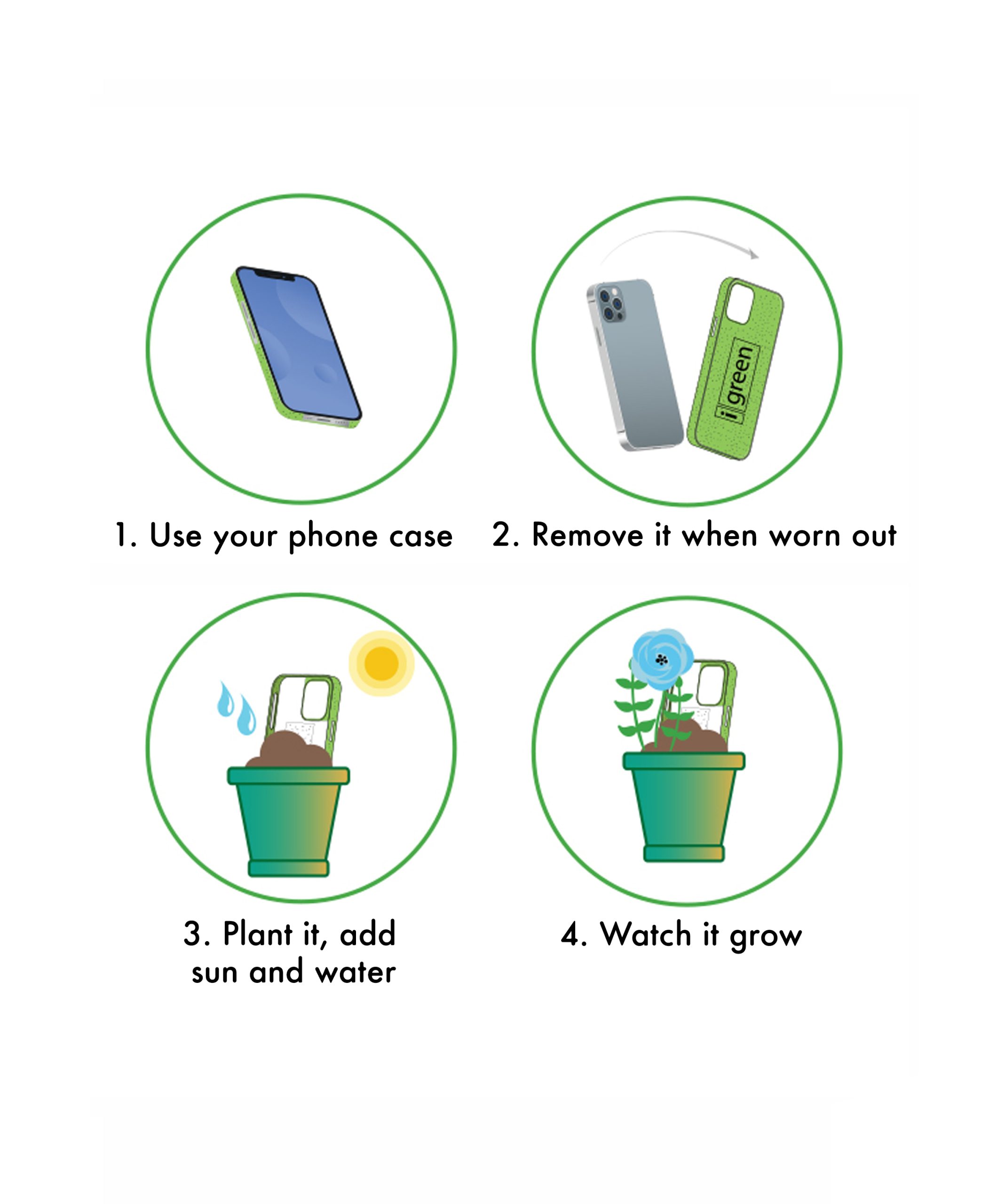 i green

1. Use your phone case

2. Remove it when worn out

3. Plant it, add sun and water

4. Watch it grow